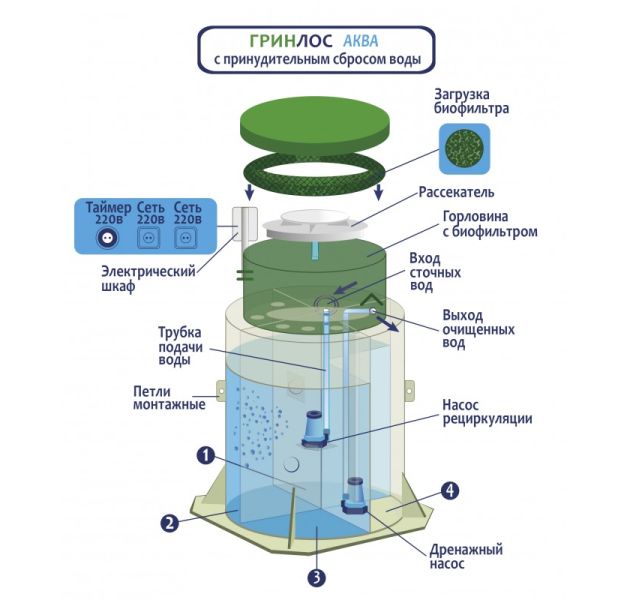 ГРИНЛОС АКВА
с принудительным сбросом воды

Загрузка биофильтра

Рассекатель

Горловина с биофильтром

Таймер 220в
Сеть 220в
Сеть 220в

Электрический шкаф

Вход сточных вод

Выход очищенных вод

Трубка подачи воды

Петли монтажные

Насос рециркуляции

1

2

3

4

Дренажный насос