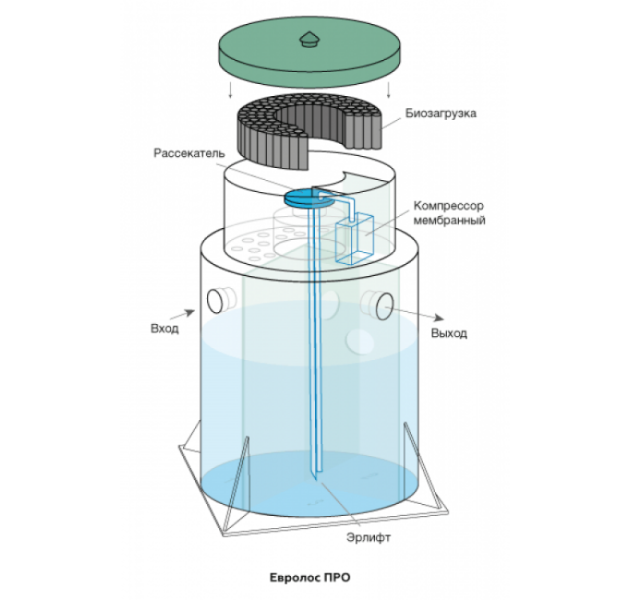 Биозагрузка

Рассекатель

Компрессор мембранный

Вход

Выход

Эрлифт

Евролос ПРО