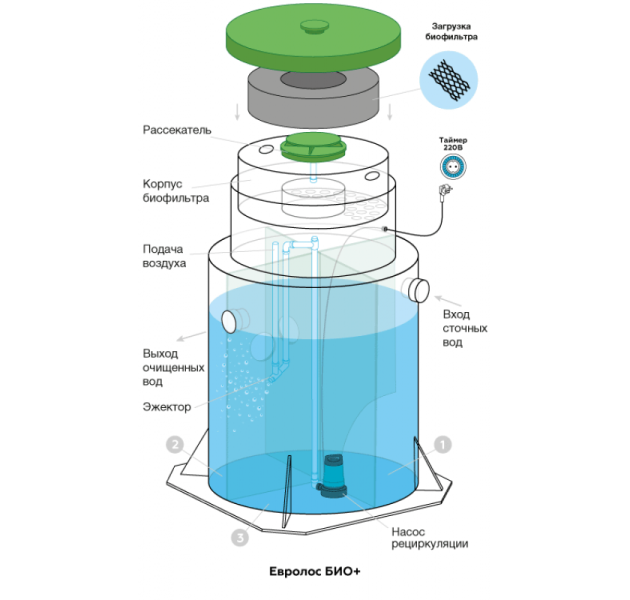 Загрузка биофильтра

Рассекатель

Таймер 220В

Корпус биофильтра

Подача воздуха

Вход сточных вод

Выход очищенных вод

Эжектор

2

1

3

Насос рециркуляции

Евролос БИО+