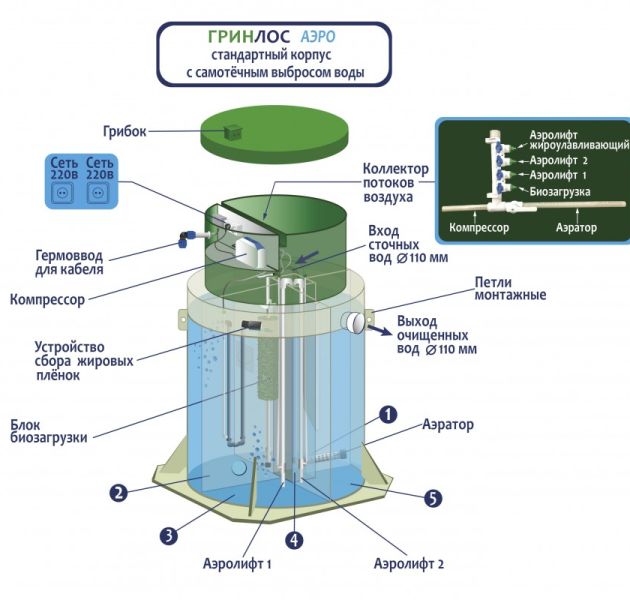 ГРИНЛОС АЭРО
стандартный корпус
с самотёчным выбросом воды

Грибок

Сеть 220в
Сеть 220в

Коллектор потоков воздуха

Аэролифт жироулавливающий
Аэролифт 2
Аэролифт 1
Биозагрузка
Компрессор
Аэратор

Вход сточных вод ∅110 мм

Гермоввод для кабеля

Компрессор

Петли монтажные

Выход очищенных вод ∅110 мм

Устройство сбора жировых плёнок

Блок биозагрузки

1
Аэратор

2

5

3

4

Аэролифт 1

Аэролифт 2