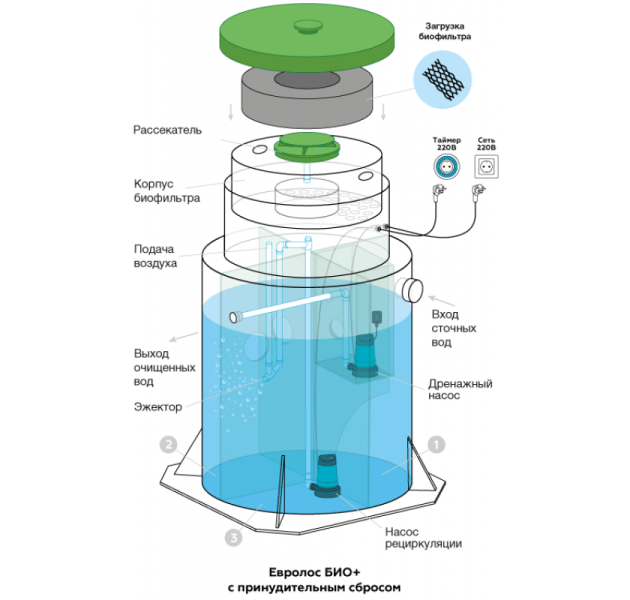 Загрузка биофильтра

Рассекатель

Таймер 220В

Сеть 220В

Корпус биофильтра

Подача воздуха

Вход сточных вод

Выход очищенных вод

Дренажный насос

Эжектор

2

1

3

Насос рециркуляции

Евролос БИО+ с принудительным сбросом