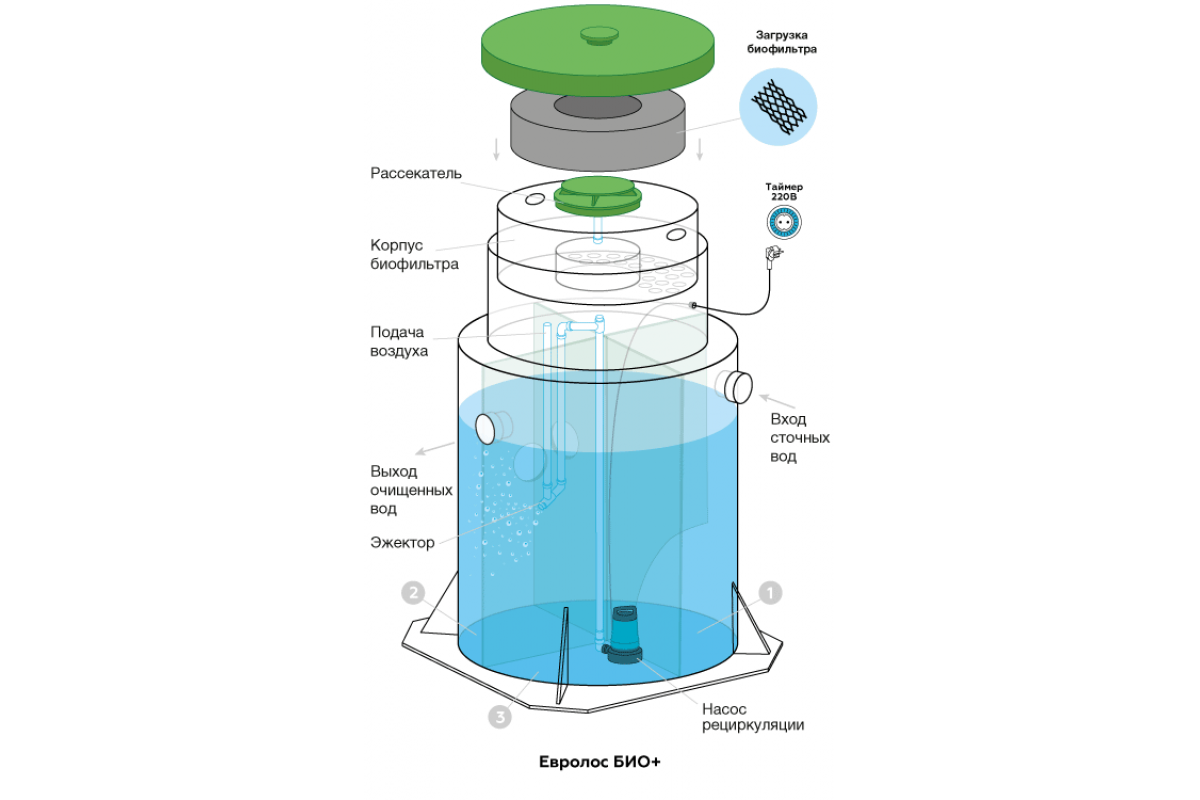 Загрузка биофильтра

Рассекатель

Таймер 220В

Корпус биофильтра

Подача воздуха

Вход сточных вод

Выход очищенных вод

Эжектор

2

1

3

Насос рециркуляции

Евролос БИО+