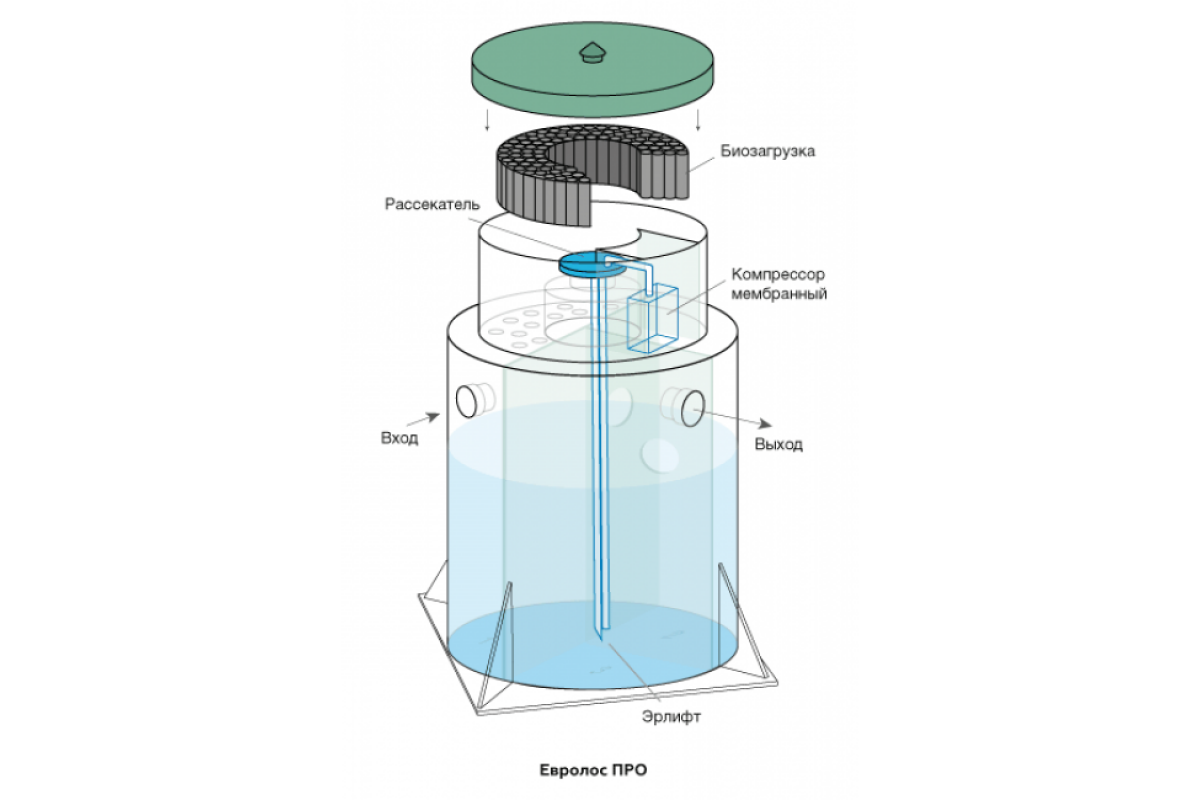 Биозагрузка

Рассекатель

Компрессор мембранный

Вход

Выход

Эрлифт

Евролос ПРО