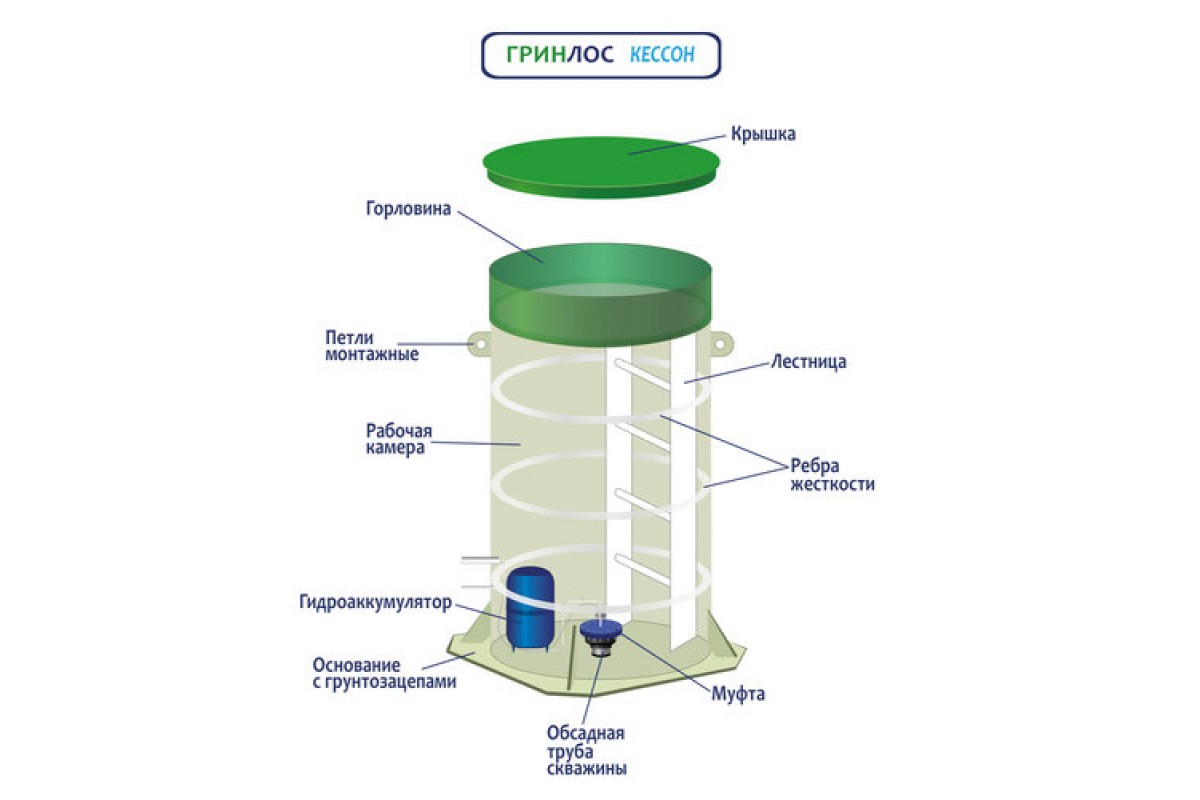 ГРИНЛОС КЕССОН

Крышка

Горловина

Петли монтажные

Лестница

Рабочая камера

Ребра жесткости

Гидроаккумулятор

Основание с грунтозацепами

Муфта

Обсадная труба скважины